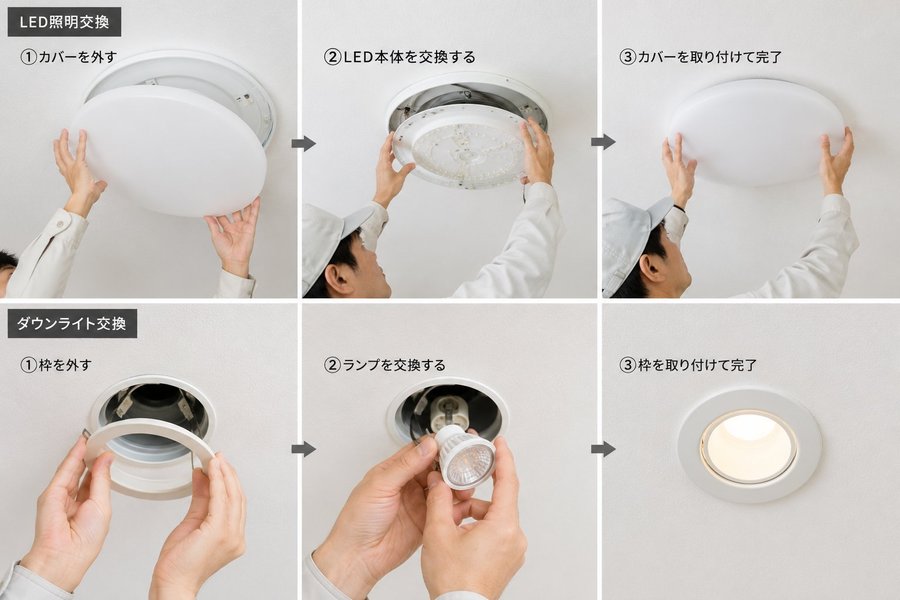 LED照明交換

①カバーを外す

②LED本体を交換する

③カバーを取り付けて完了

ダウンライト交換

①枠を外す

②ランプを交換する

③枠を取り付けて完了